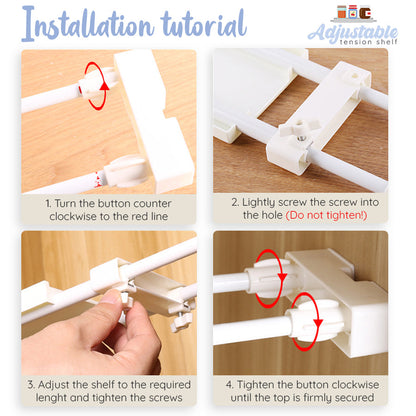 Installation tutorial

Adjustable
tension shelf

1. Turn the button counter clockwise to the red line

2. Lightly screw the screw into the hole (Do not tighten!)

3. Adjust the shelf to the required lenght and tighten the screws

4. Tighten the button clockwise until the top is firmly secured