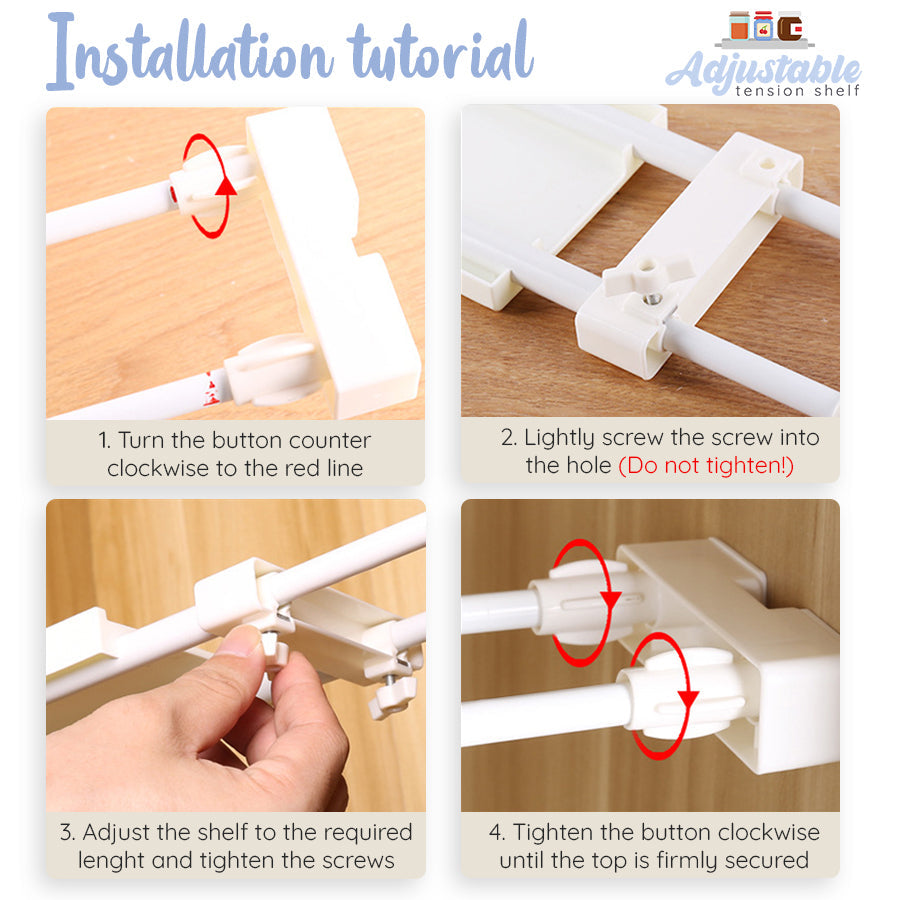 Installation tutorial

Adjustable
tension shelf

1. Turn the button counter clockwise to the red line

2. Lightly screw the screw into the hole (Do not tighten!)

3. Adjust the shelf to the required lenght and tighten the screws

4. Tighten the button clockwise until the top is firmly secured