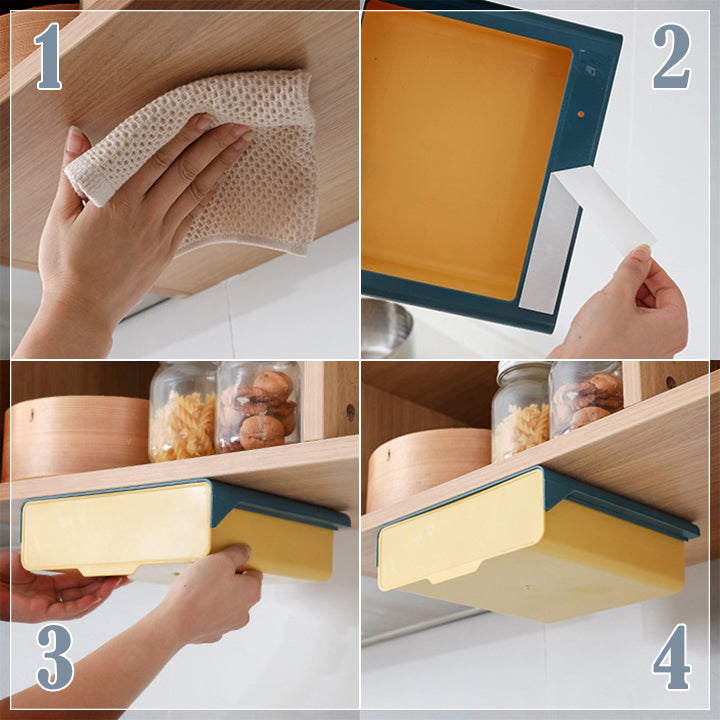 1

2

3

4